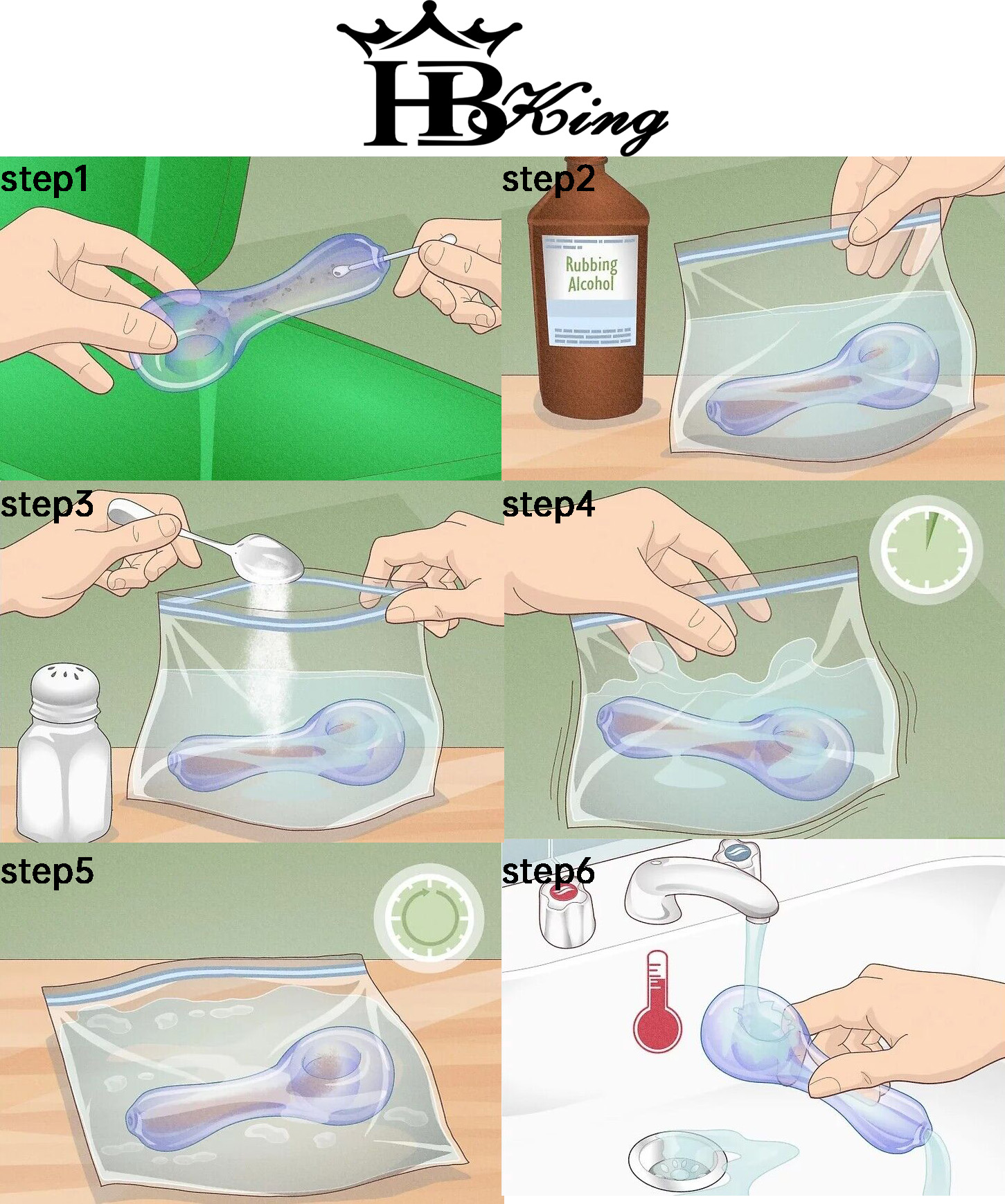 HB King

step1

step2

Rubbing Alcohol

step3

step4

step5

step6